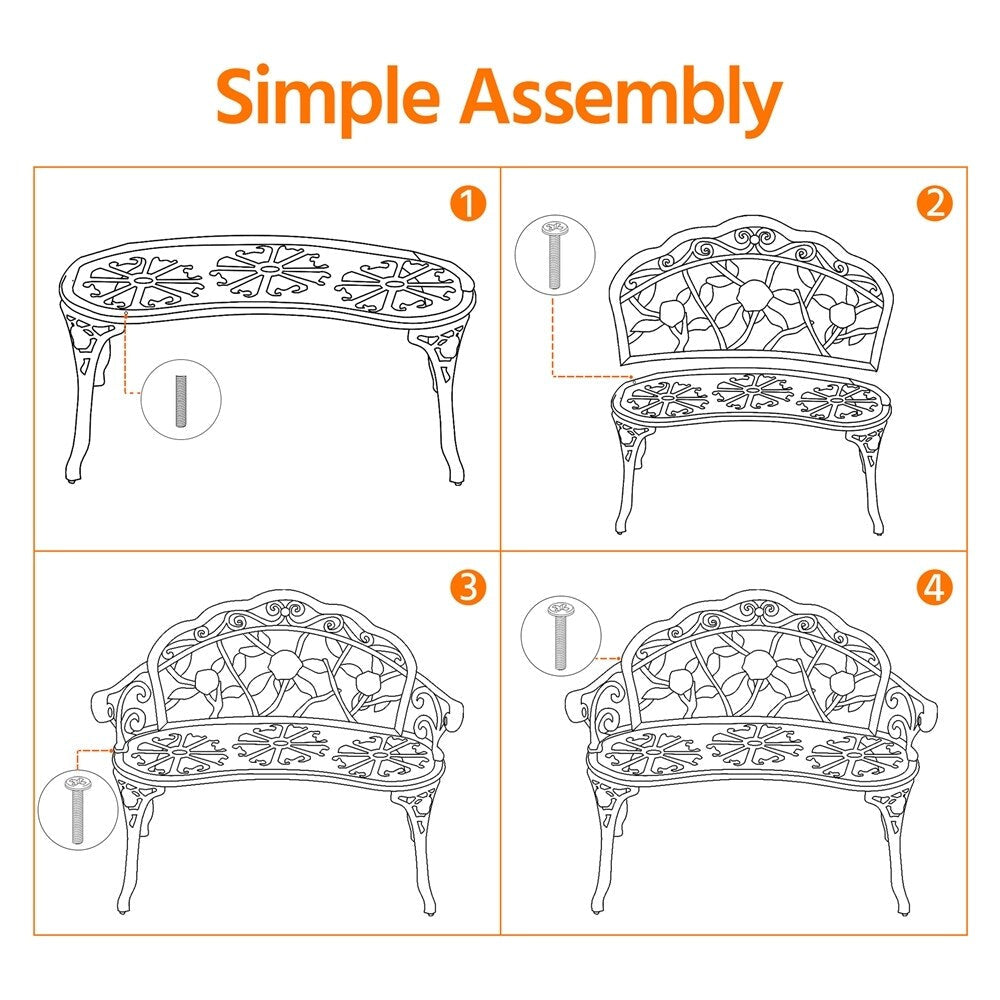 Simple Assembly

1

2

3

4